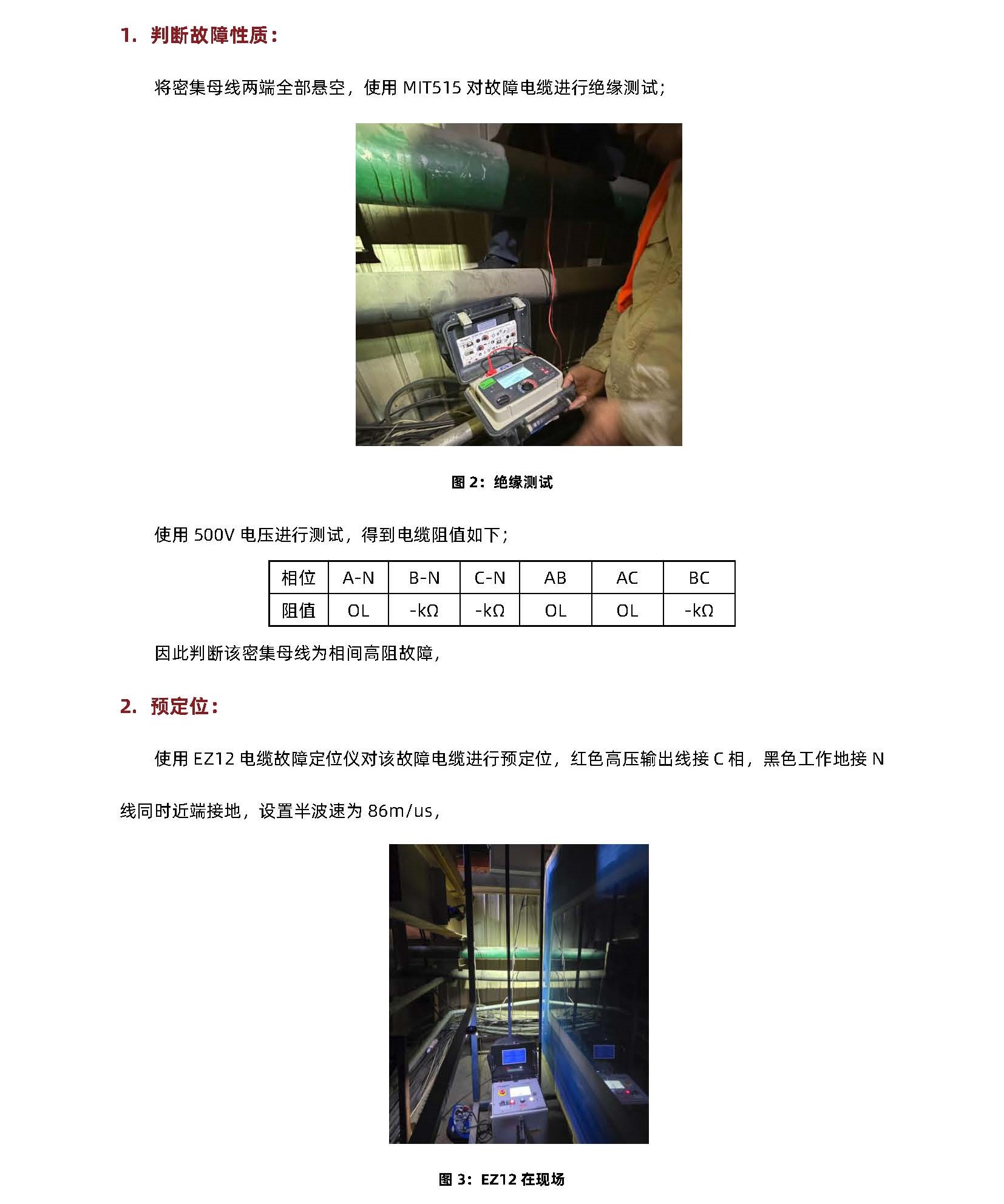 1. 判断故障性质：

将密集母线两端全部悬空，使用 MIT515 对故障电缆进行绝缘测试；

图 2：绝缘测试

使用 500V 电压进行测试，得到电缆阻值如下；

| 相位 | A-N | B-N | C-N | AB | AC | BC |
|---|---|---|---|---|---|---|
| 阻值 | OL | -kΩ | -kΩ | OL | OL | -kΩ |

因此判断该密集母线为相间高阻故障，

2. 预定位：

使用 EZ12 电缆故障定位仪对该故障电缆进行预定位，红色高压输出线接 C 相，黑色工作地接 N 线同时近端接地，设置半波速为 86m/us，

图 3：EZ12 在现场